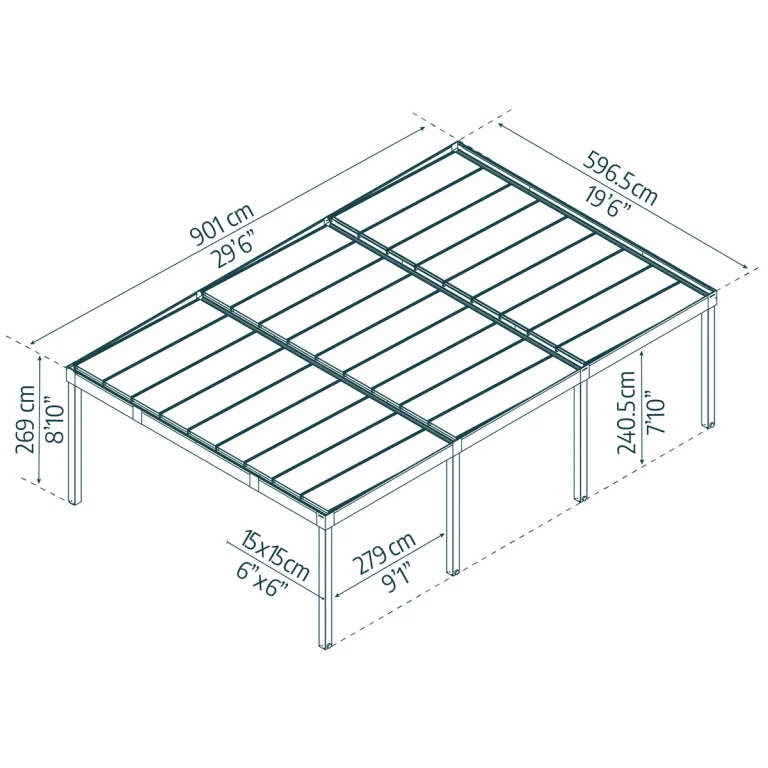 901 cm
29'6"

596.5cm
19'6"

269 cm
8'10"

240.5cm
7'10"

15x15cm
6"x6"

279 cm
9'1"