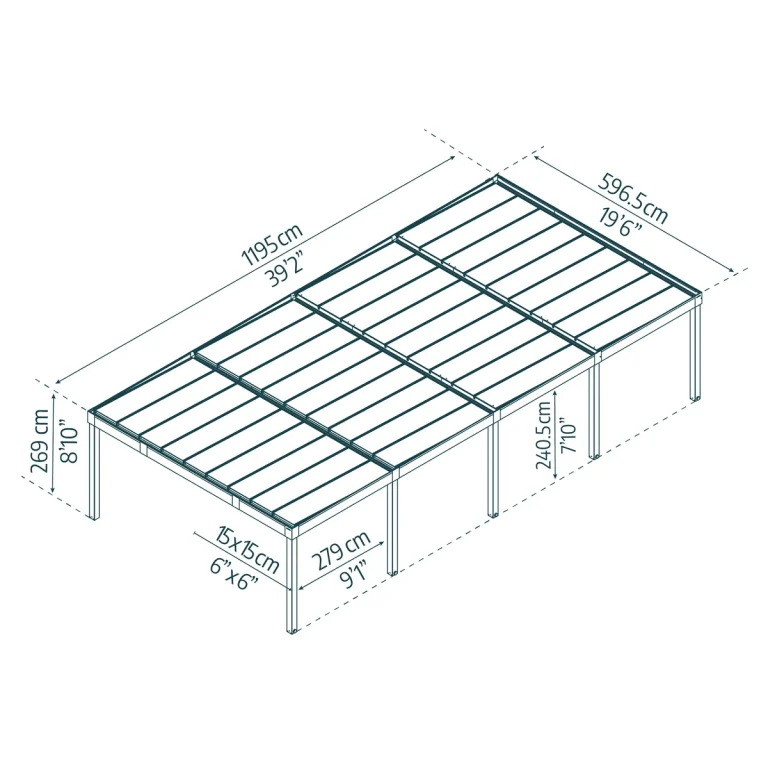 1195 cm
39'2"

596.5cm
19'6"

269 cm
8'10"

240.5cm
7'10"

15x15cm
6"x6"

279 cm
9'1"